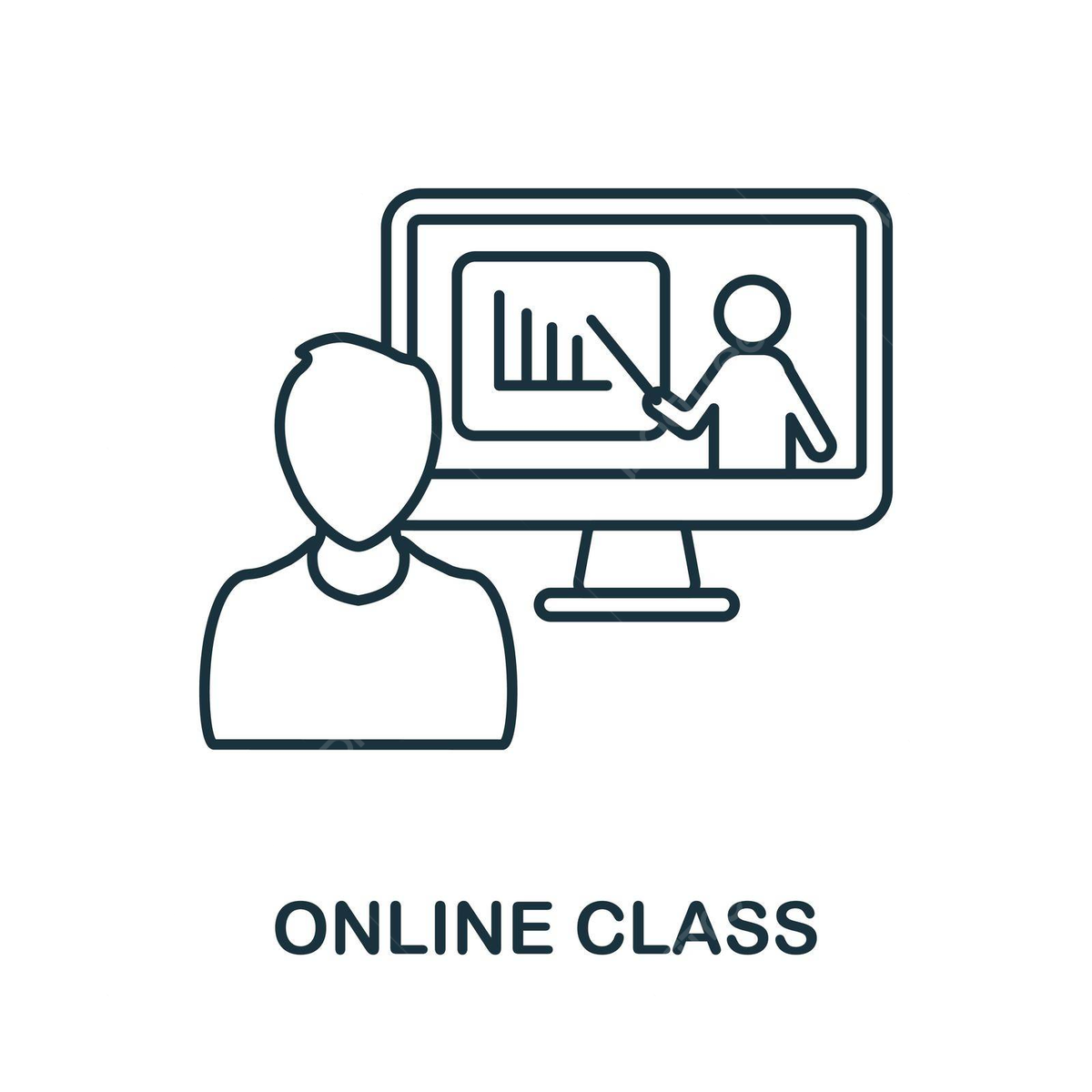 ONLINE CLASS